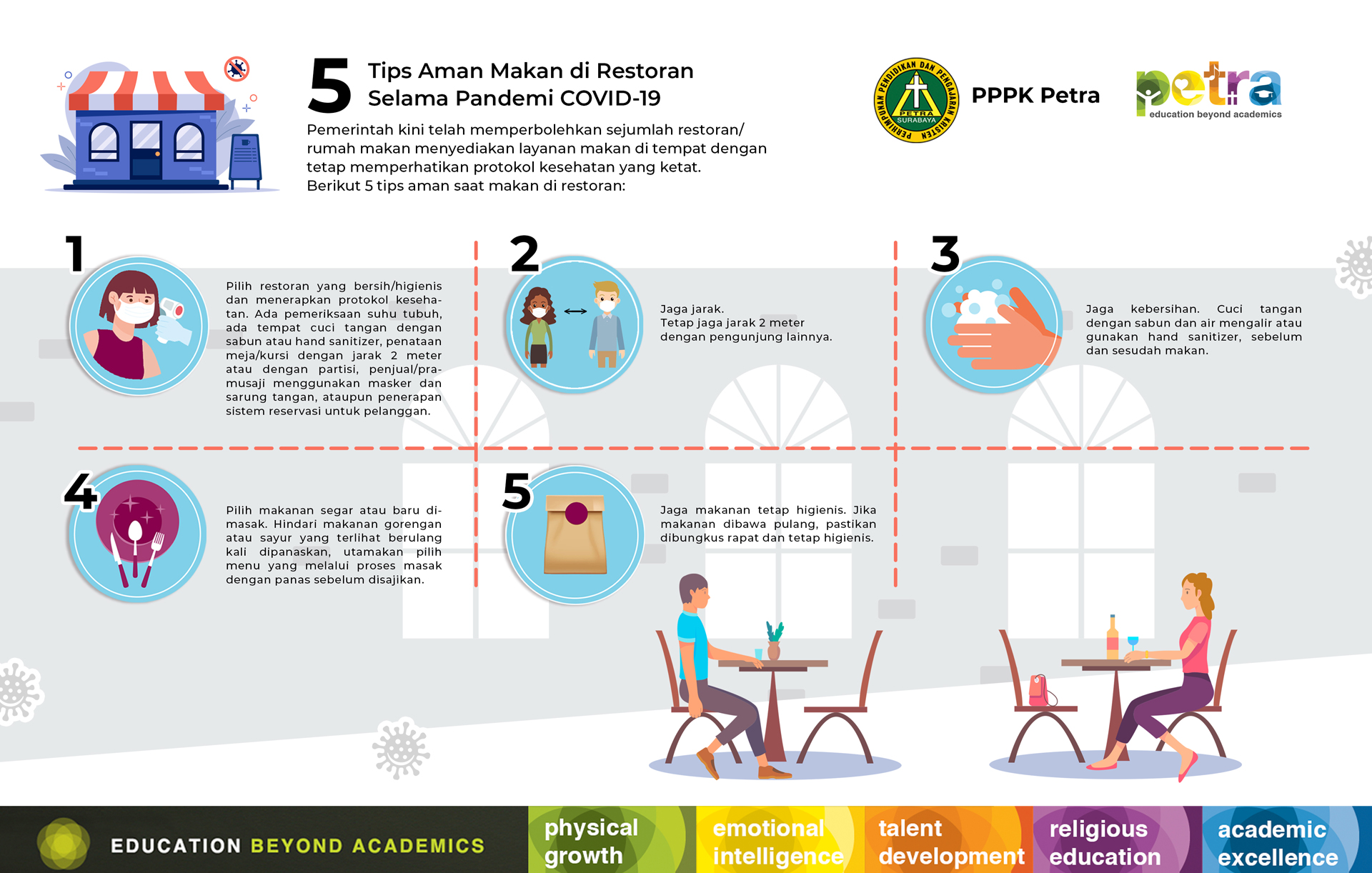 5 Tips Aman Makan di Restoran Selama Pandemi COVID-19

Pemerintah kini telah memperbolehkan sejumlah restoran/ rumah makan menyediakan layanan makan di tempat dengan tetap memperhatikan protokol kesehatan yang ketat. Berikut 5 tips aman saat makan di restoran:

PERHIMPUNAN PENDIDIKAN DAN PENGAJARAN KRISTEN PETRA SURABAYA

PPPK Petra

petra education beyond academics

1

Pilih restoran yang bersih/higienis dan menerapkan protokol kesehatan. Ada pemeriksaan suhu tubuh, ada tempat cuci tangan dengan sabun atau hand sanitizer, penataan meja/kursi dengan jarak 2 meter atau dengan partisi, penjual/pramusaji menggunakan masker dan sarung tangan, ataupun penerapan sistem reservasi untuk pelanggan.

2

Jaga jarak.
Tetap jaga jarak 2 meter dengan pengunjung lainnya.

3

Jaga kebersihan. Cuci tangan dengan sabun dan air mengalir atau gunakan hand sanitizer, sebelum dan sesudah makan.

4

Pilih makanan segar atau baru dimasak. Hindari makanan gorengan atau sayur yang terlihat berulang kali dipanaskan, utamakan pilih menu yang melalui proses masak dengan panas sebelum disajikan.

5

Jaga makanan tetap higienis. Jika makanan dibawa pulang, pastikan dibungkus rapat dan tetap higienis.

EDUCATION BEYOND ACADEMICS

physical growth

emotional intelligence

talent development

religious education

academic excellence